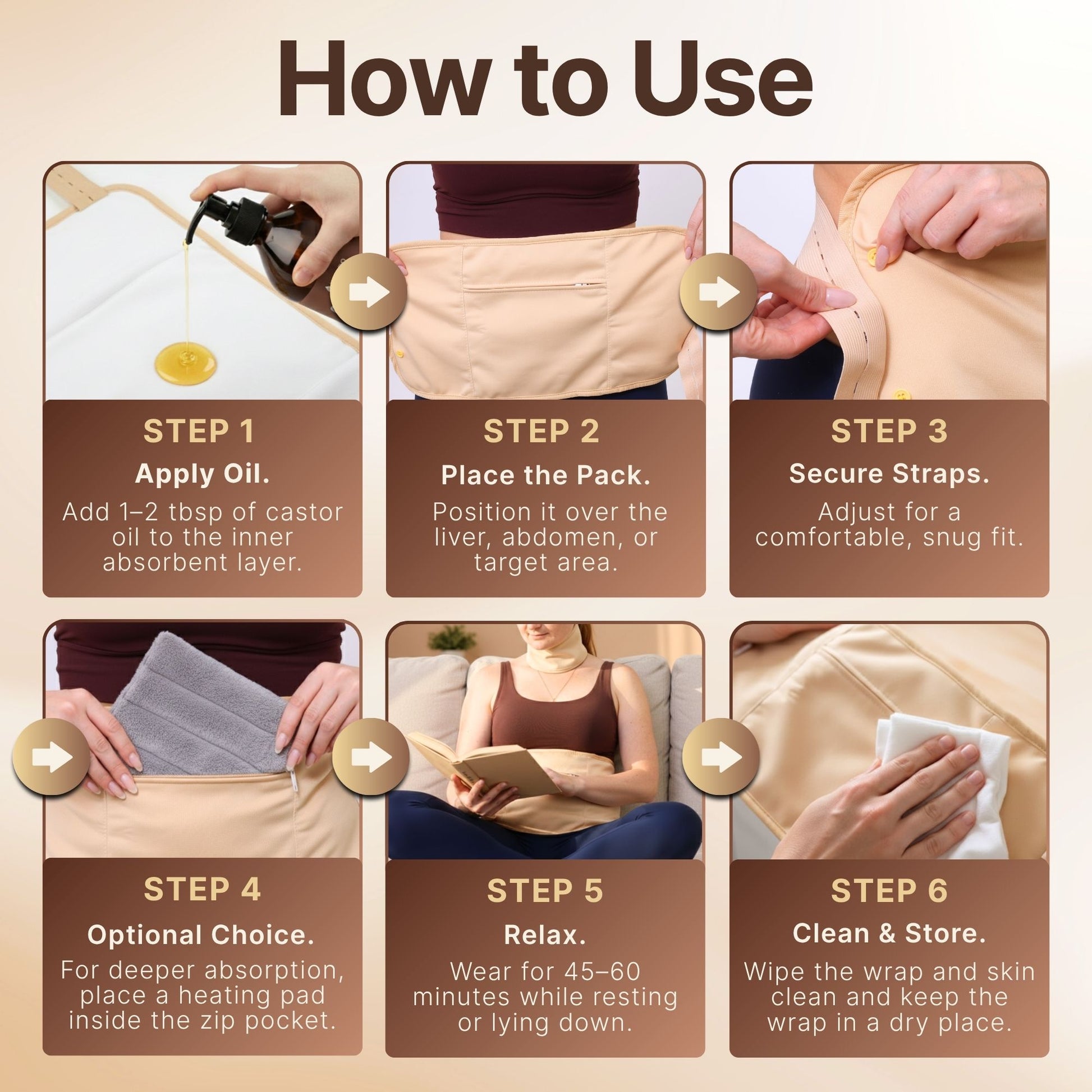 How to Use

STEP 1
Apply Oil.
Add 1–2 tbsp of castor oil to the inner absorbent layer.

STEP 2
Place the Pack.
Position it over the liver, abdomen, or target area.

STEP 3
Secure Straps.
Adjust for a comfortable, snug fit.

STEP 4
Optional Choice.
For deeper absorption, place a heating pad inside the zip pocket.

STEP 5
Relax.
Wear for 45–60 minutes while resting or lying down.

STEP 6
Clean & Store.
Wipe the wrap and skin clean and keep the wrap in a dry place.